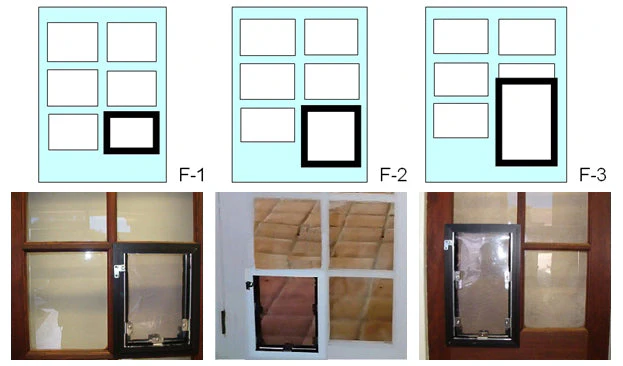 F-1

F-2

F-3